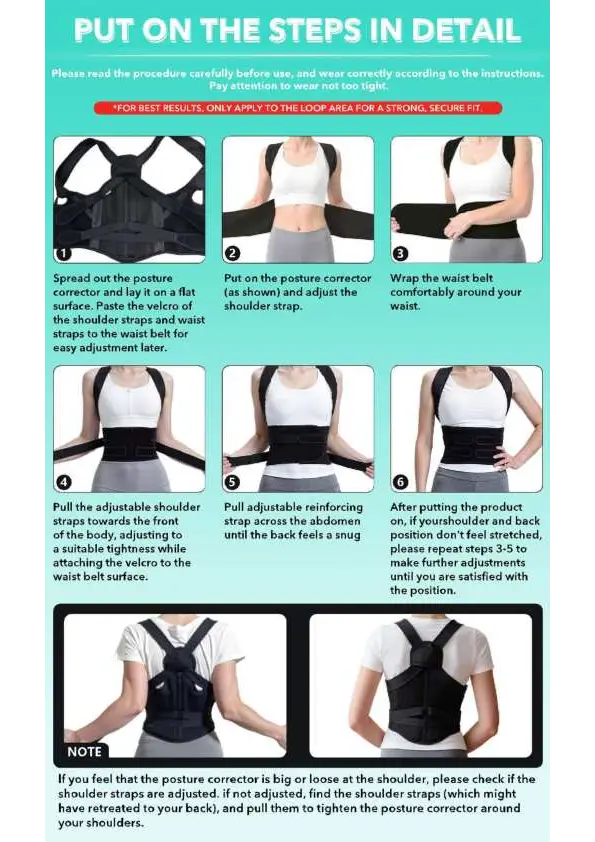 PUT ON THE STEPS IN DETAIL

Please read the procedure carefully before use, and wear correctly according to the instructions. Pay attention to wear not too tight.

*FOR BEST RESULTS, ONLY APPLY TO THE LOOP AREA FOR A STRONG, SECURE FIT.

1

Spread out the posture corrector and lay it on a flat surface. Paste the velcro of the shoulder straps and waist straps to the waist belt for easy adjustment later.

2

Put on the posture corrector (as shown) and adjust the shoulder strap.

3

Wrap the waist belt comfortably around your waist.

4

Pull the adjustable shoulder straps towards the front of the body, adjusting to a suitable tightness while attaching the velcro to the waist belt surface.

5

Pull adjustable reinforcing strap across the abdomen until the back feels a snug

6

After putting the product on, if yourshoulder and back position don't feel stretched, please repeat steps 3-5 to make further adjustments until you are satisfied with the position.

NOTE

If you feel that the posture corrector is big or loose at the shoulder, please check if the shoulder straps are adjusted. if not adjusted, find the shoulder straps (which might have retreated to your back), and pull them to tighten the posture corrector around your shoulders.