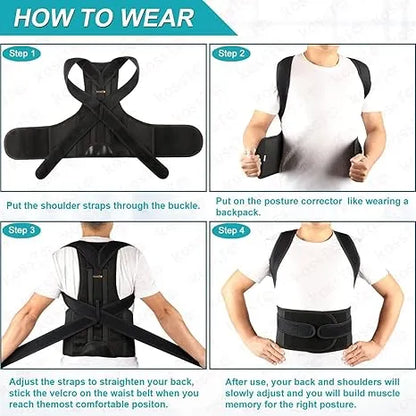 HOW TO WEAR

Step 1

Put the shoulder straps through the buckle.

Step 2

Put on the posture corrector like wearing a backpack.

Step 3

Adjust the straps to straighten your back, stick the velcro on the waist belt when you reach themost comfortable positon.

Step 4

After use, your back and shoulders will slowly adjust and you will build muscle memory for the right posture.