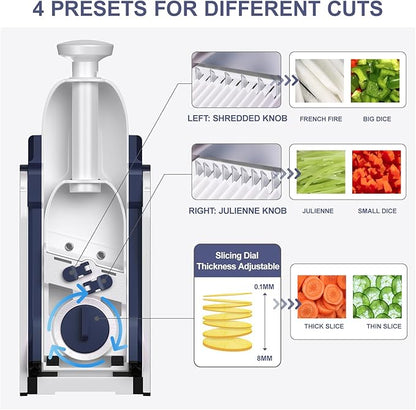 4 PRESETS FOR DIFFERENT CUTS

LEFT: SHREDDED KNOB

FRENCH FIRE

BIG DICE

RIGHT: JULIENNE KNOB

JULIENNE

SMALL DICE

Slicing Dial
Thickness Adjustable

0.1MM

8MM

THICK SLICE

THIN SLICE