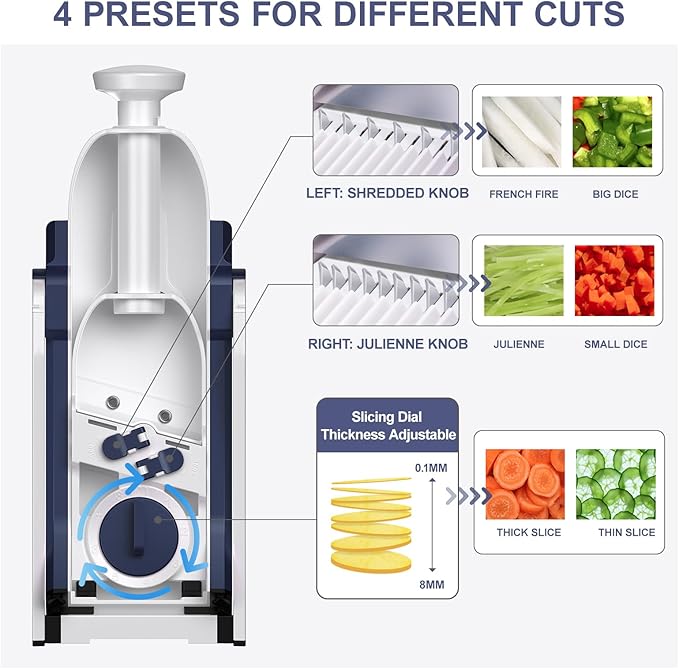 4 PRESETS FOR DIFFERENT CUTS

LEFT: SHREDDED KNOB

FRENCH FIRE

BIG DICE

RIGHT: JULIENNE KNOB

JULIENNE

SMALL DICE

Slicing Dial Thickness Adjustable

0.1MM

8MM

THICK SLICE

THIN SLICE